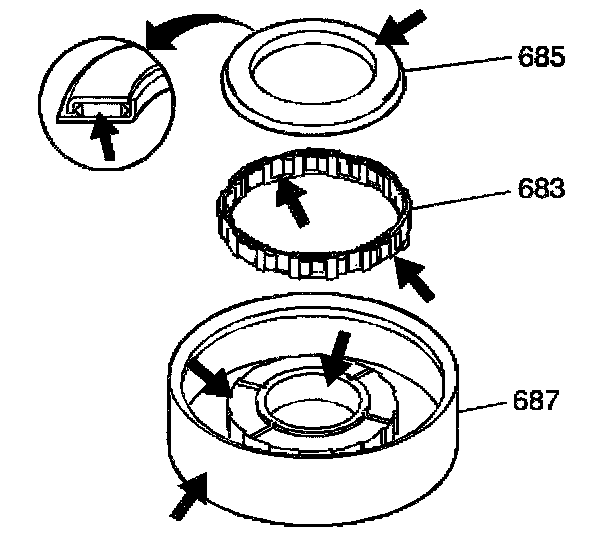 685

683

687