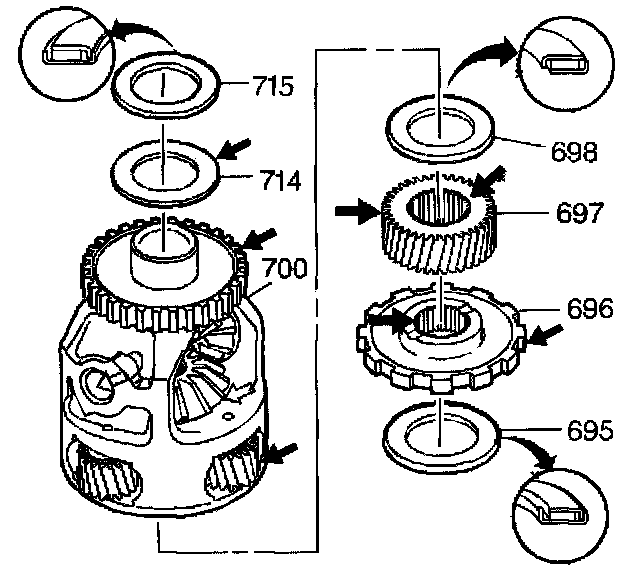 715
714
700
698
697
696
695