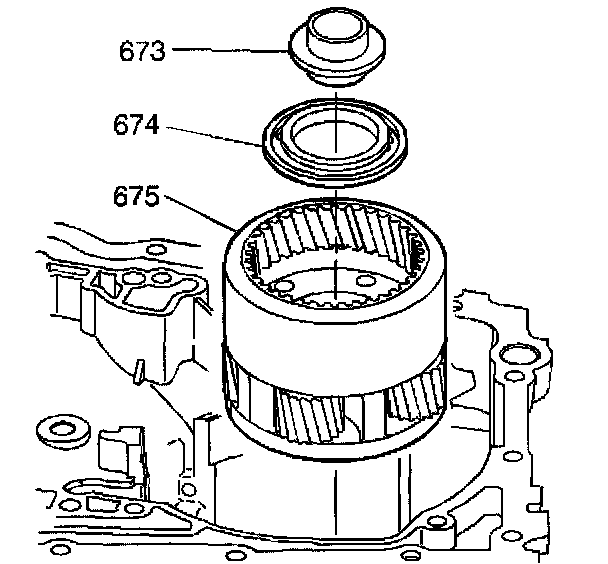 673
674
675