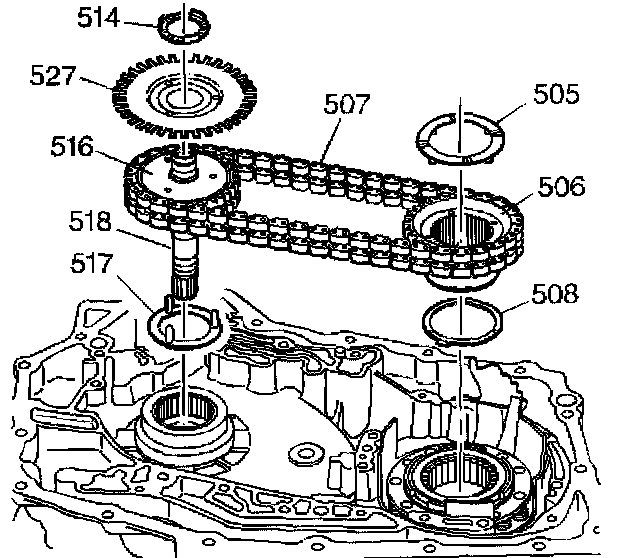 514
527
507
505
516
506
518
517
508