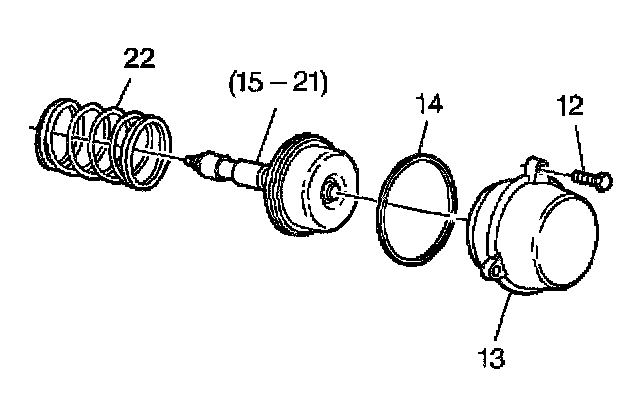 22

(15 – 21)

14

12

13