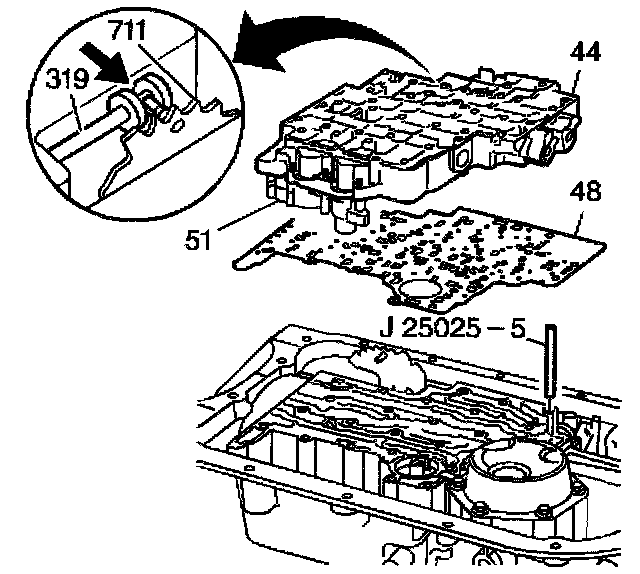 711
319
44
48
51
J 25025 – 5