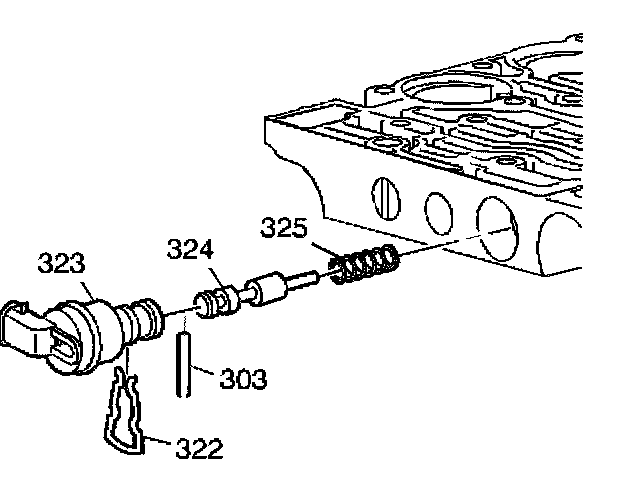 325
324
323
303
322