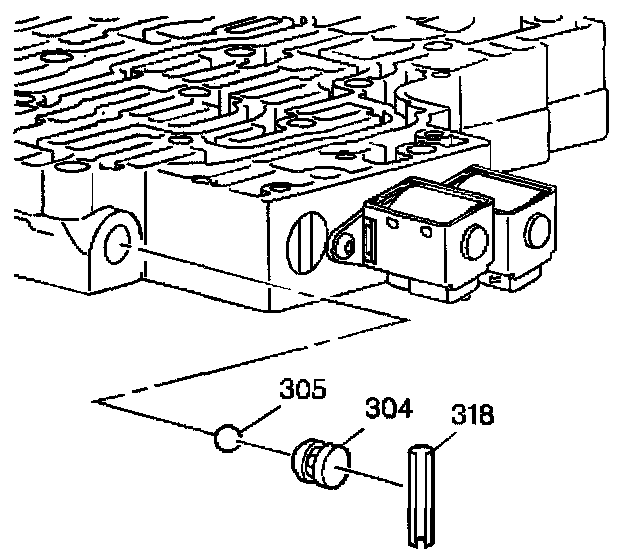 305
304
318