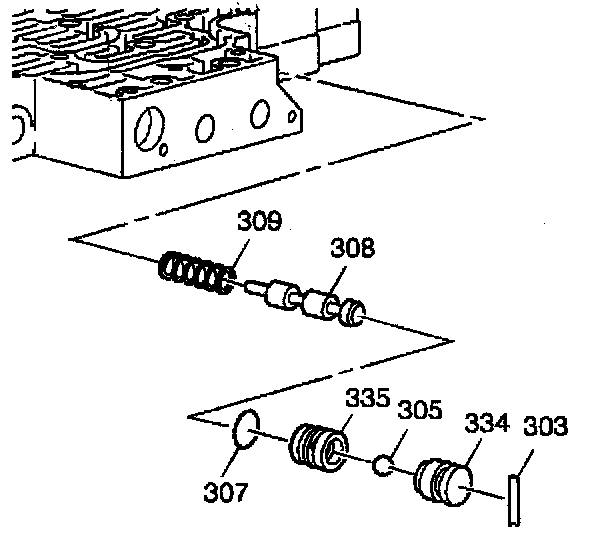 309
308
335
305
334
303
307