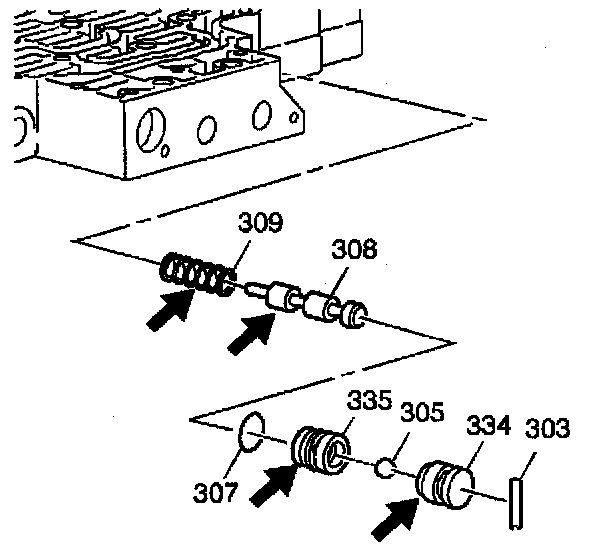 309
308
335
305
334
303
307