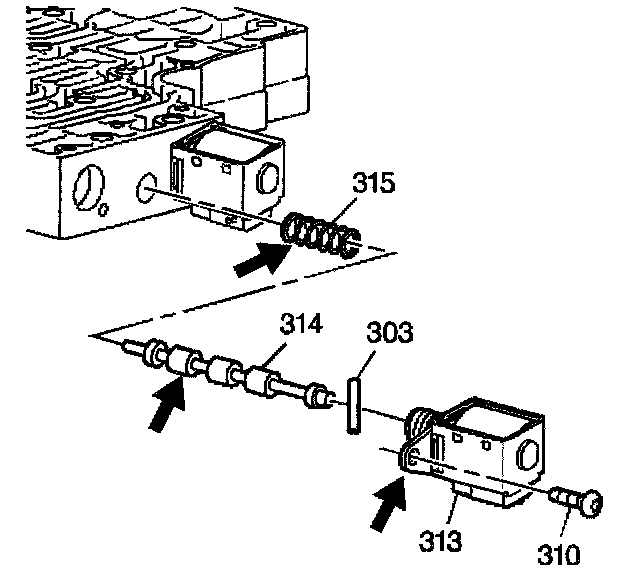 315

314

303

313

310