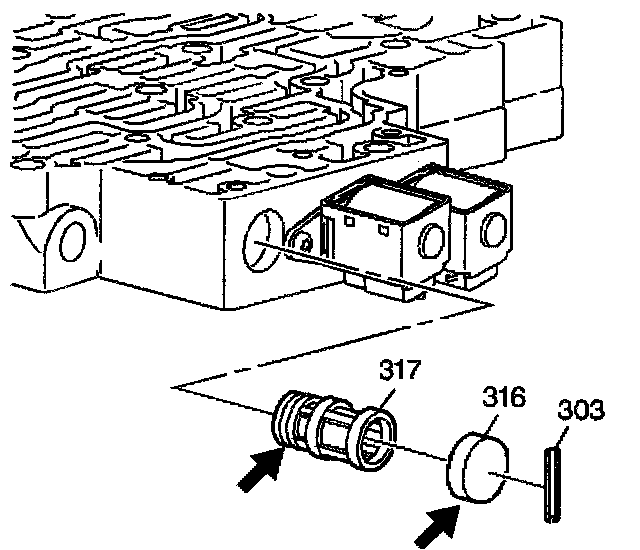 317
316
303