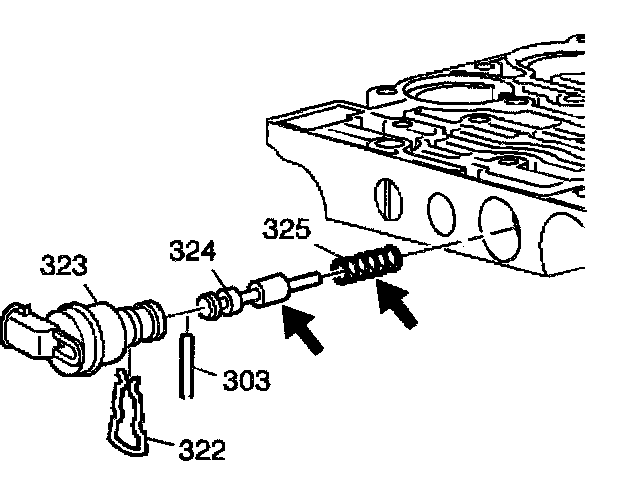 325
324
323
303
322