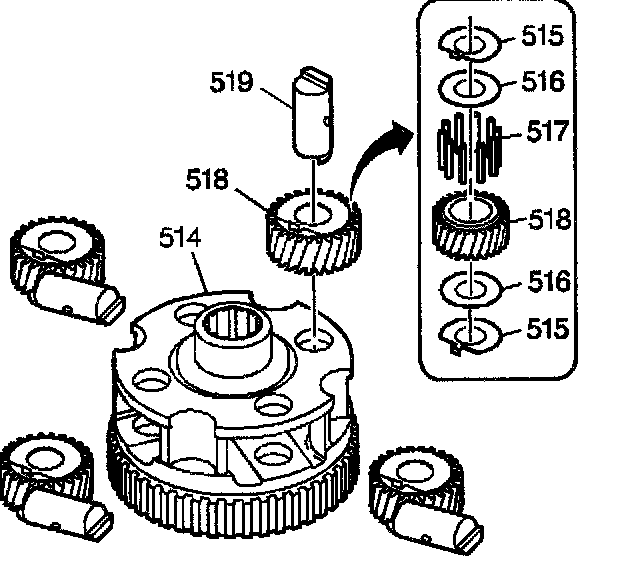 519
518
514
515
516
517
518
516
515