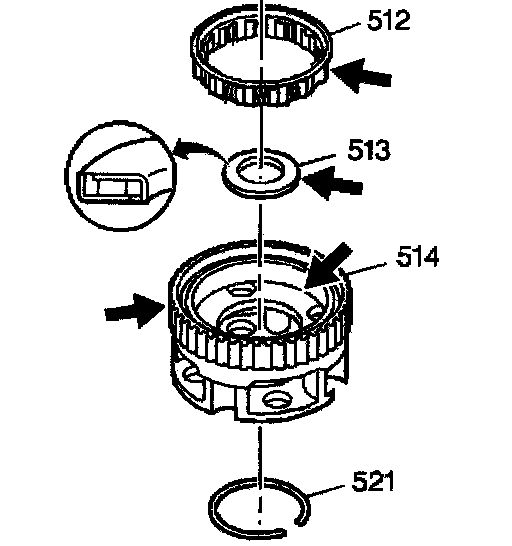 512
513
514
521