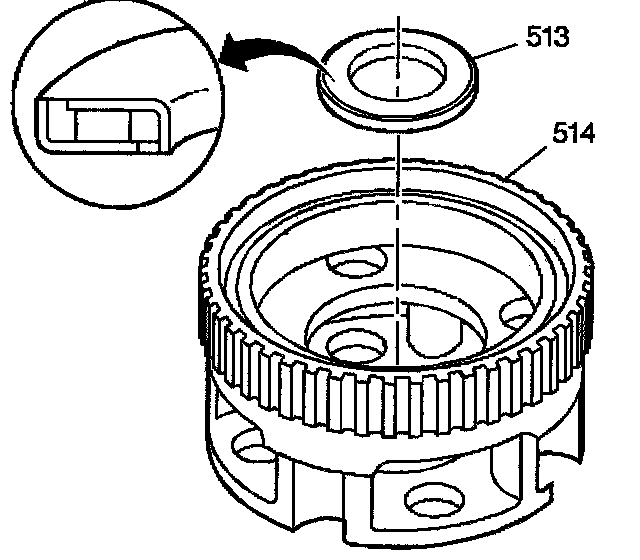 513
514