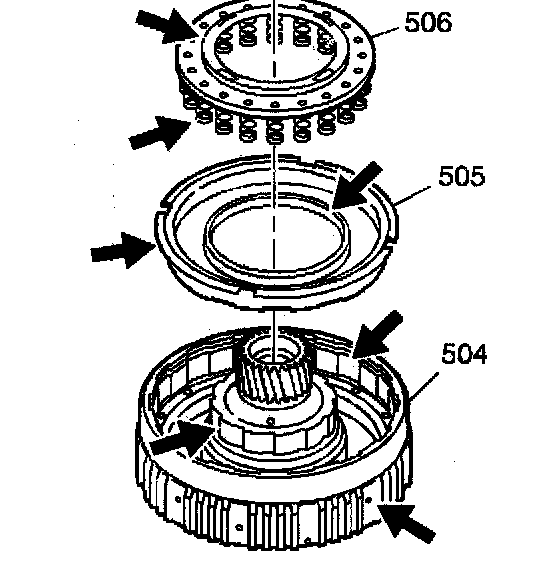 506

505

504