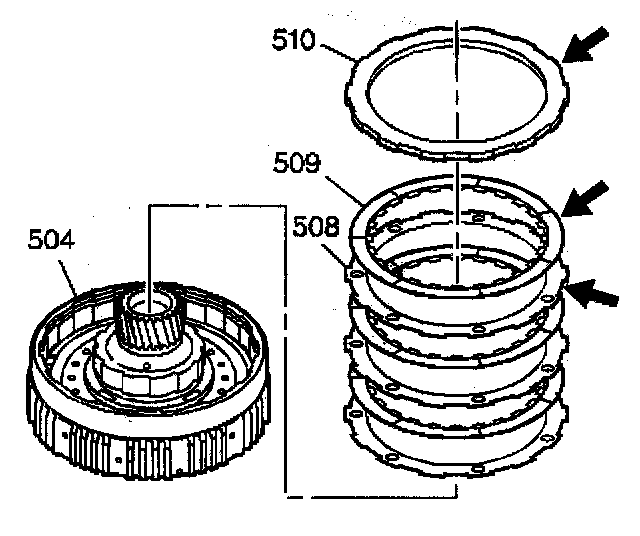 510

509

508

504