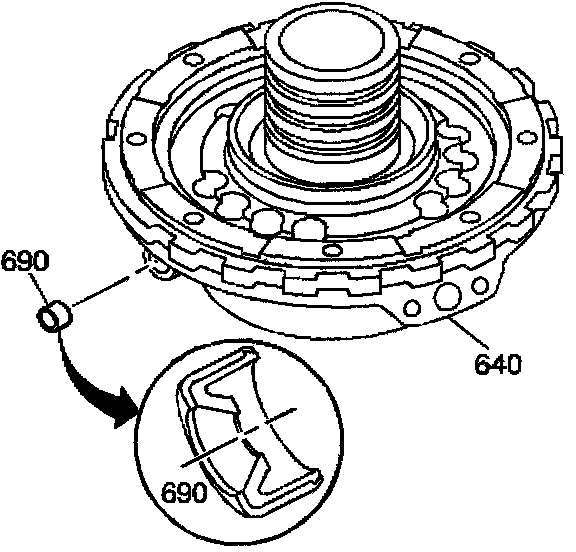 690

640

690