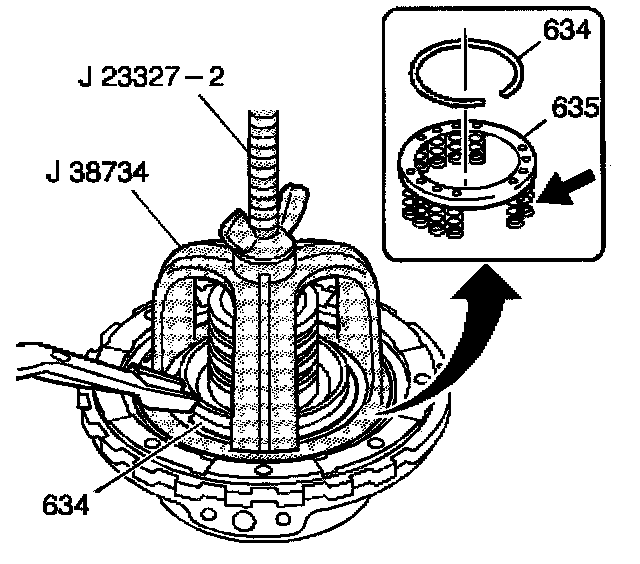 J 23327 – 2
J 38734
634
634
635