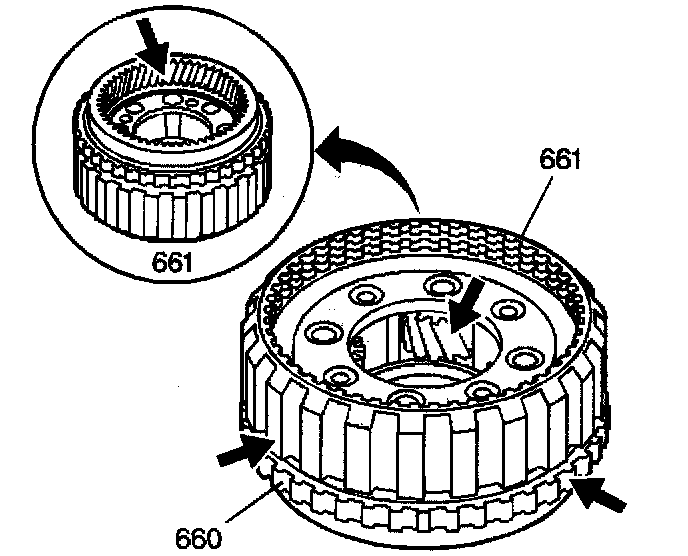 661

661

660