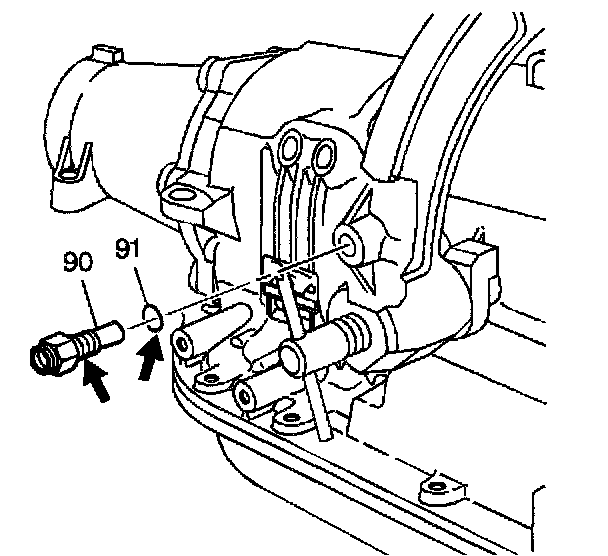 90
91