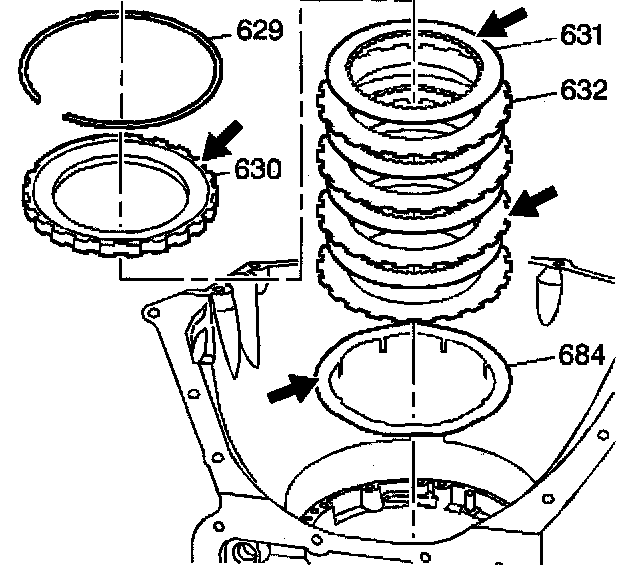 629
630
631
632
684