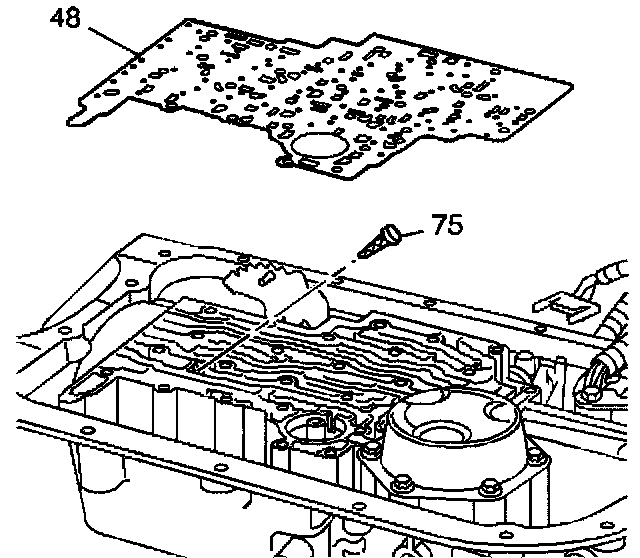 48

75