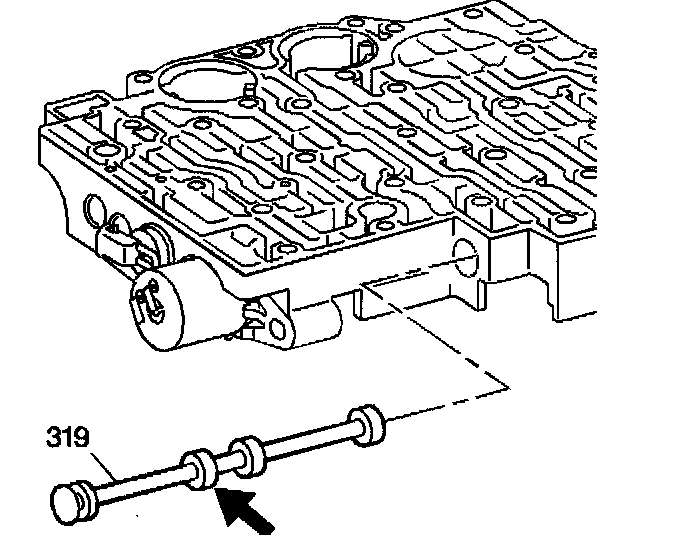 319