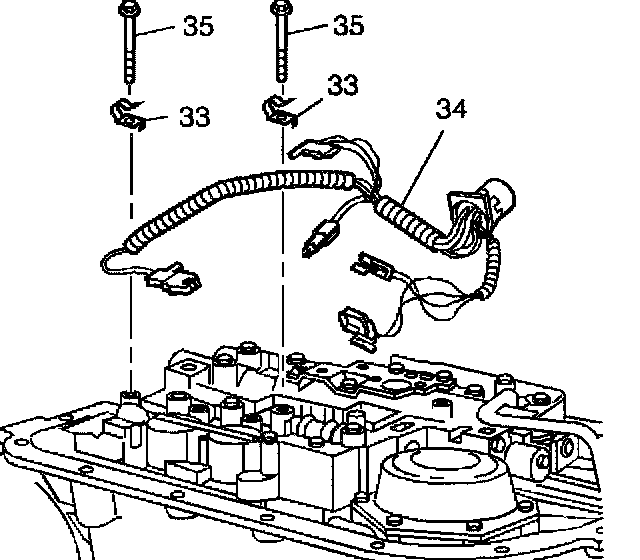 35
35
33
33
34