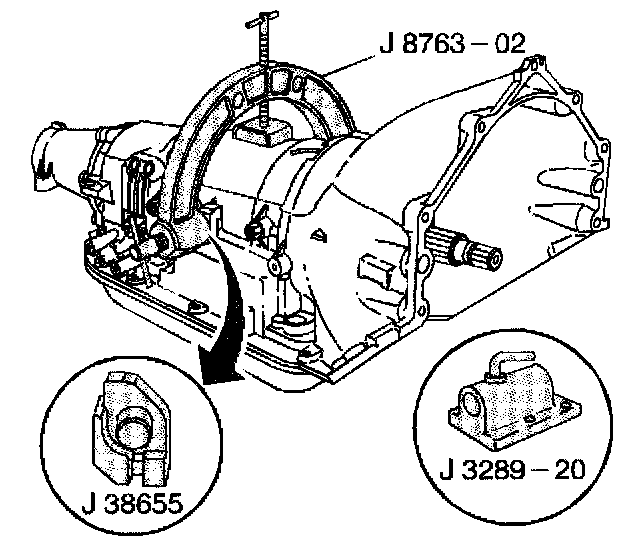 J 8763 – 02

J 38655

J 3289 – 20