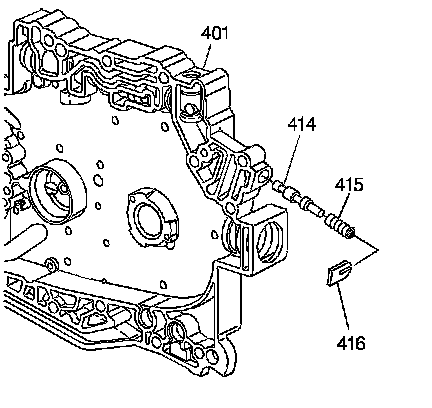 401
414
415
416