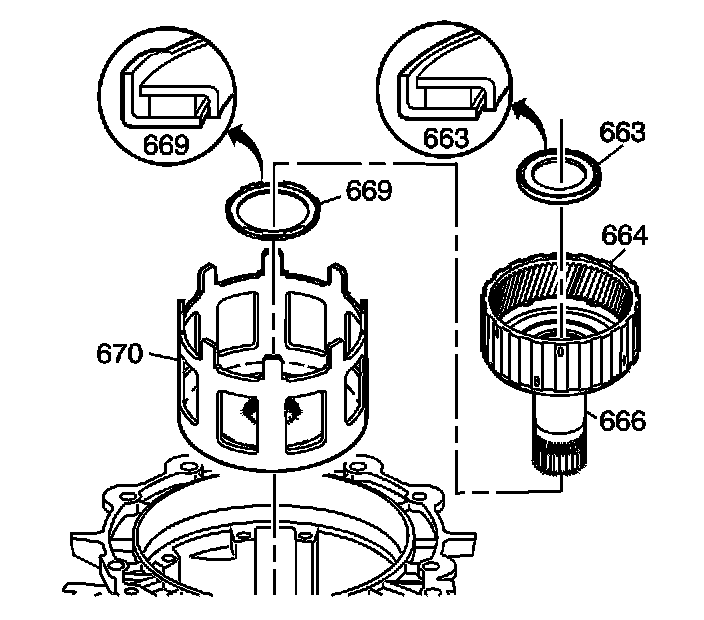 669
663
663
669
664
670
666