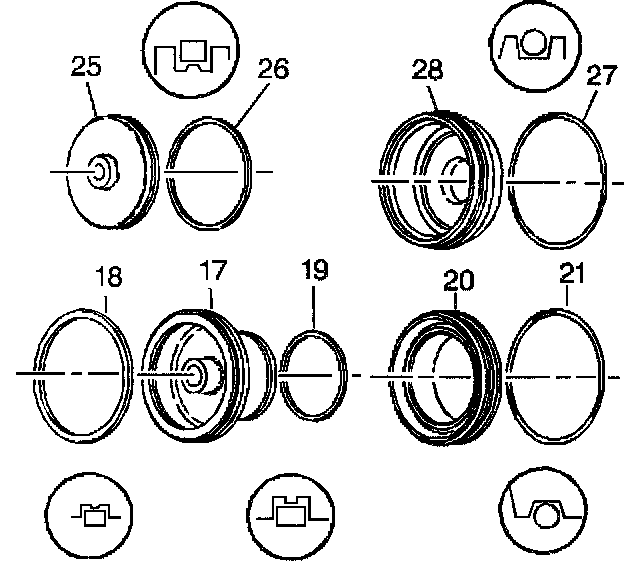 25
26
28
27
18
17
19
20
21