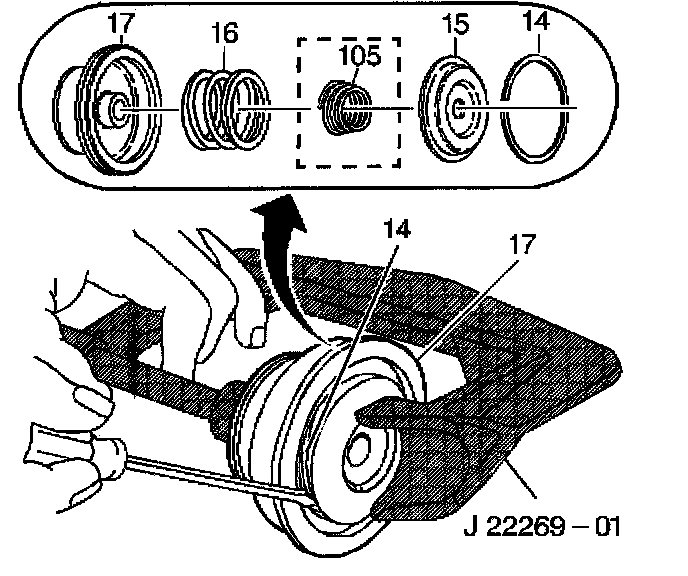 17
16
105
15
14
14
17
J 22269 – 01