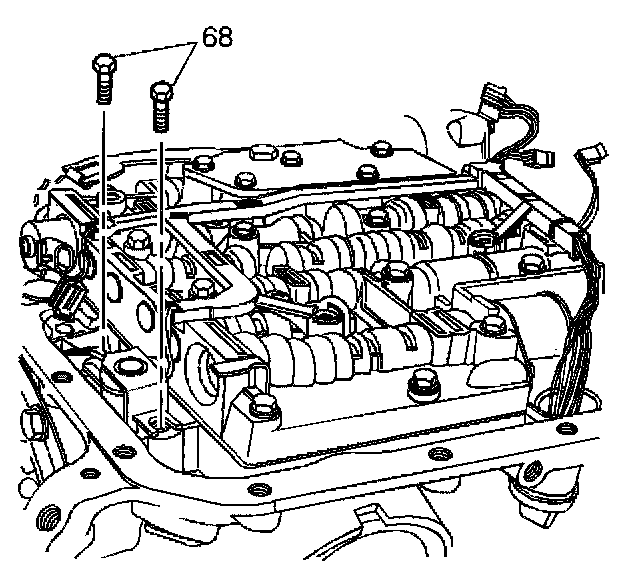 68