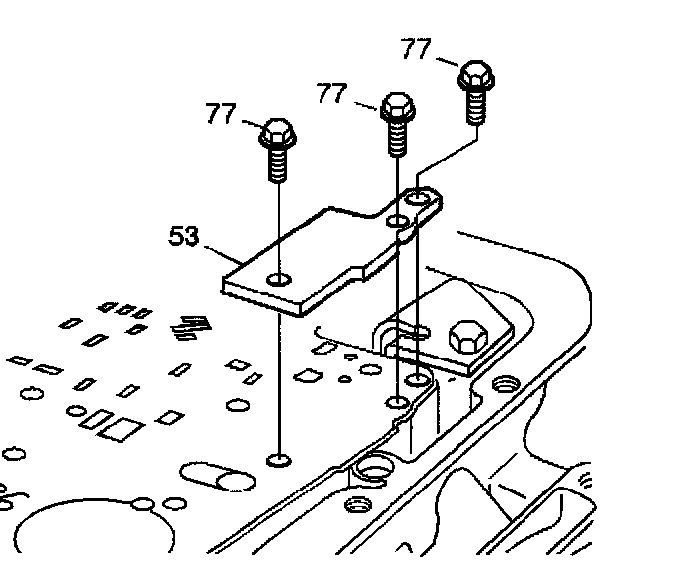 77

77

77

53