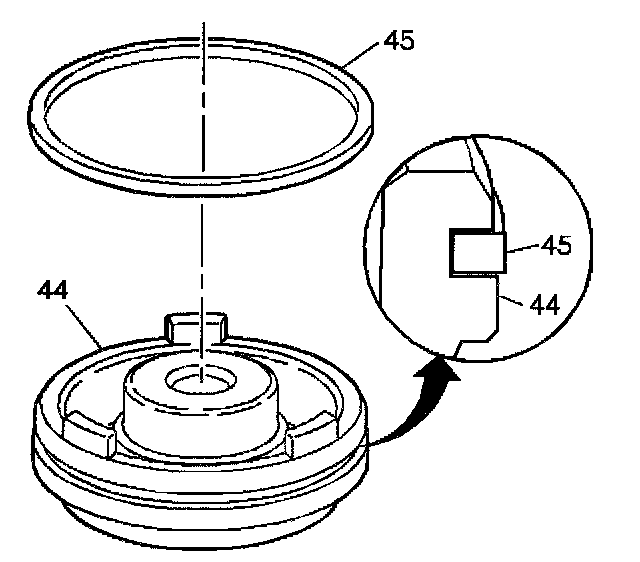 45
45
44
44