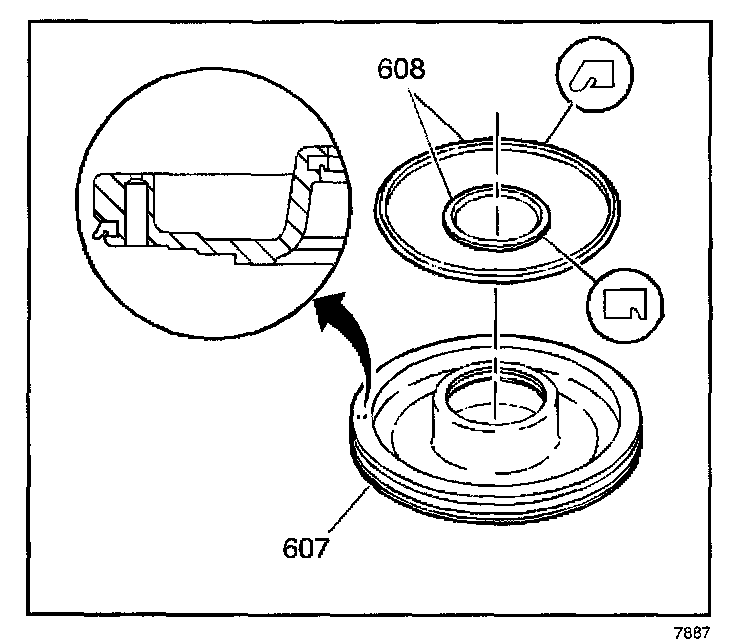 608

607

7887