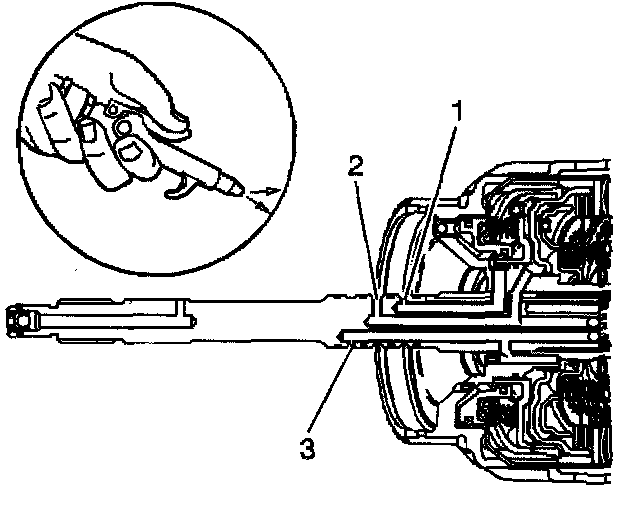 1
2
3