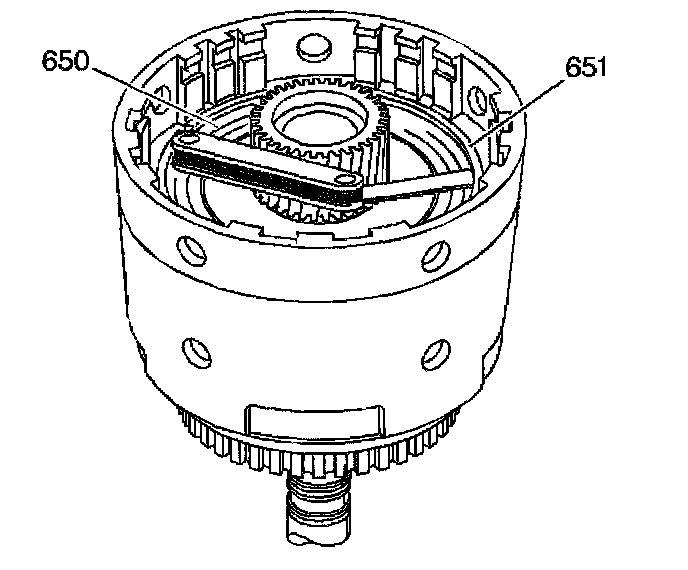 650

651