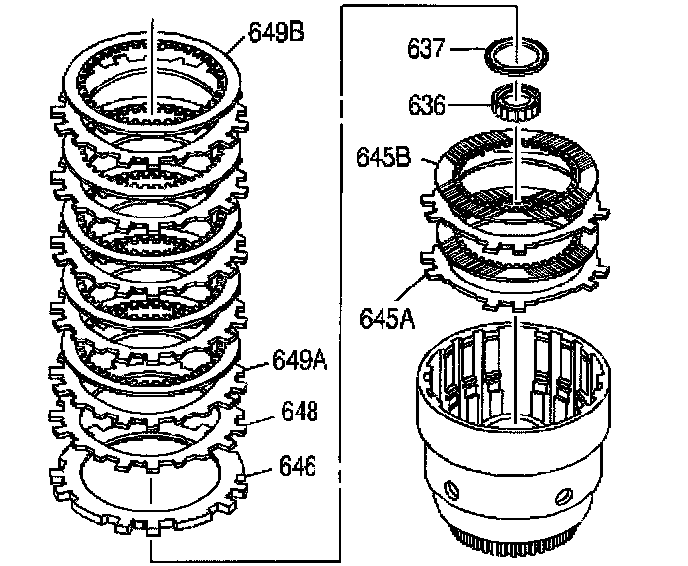 649B
649A
648
646
637
636
645B
645A