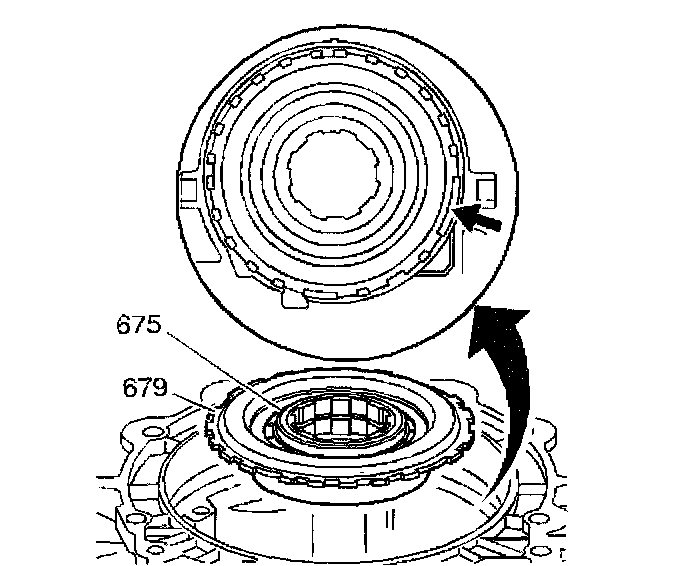 675
679