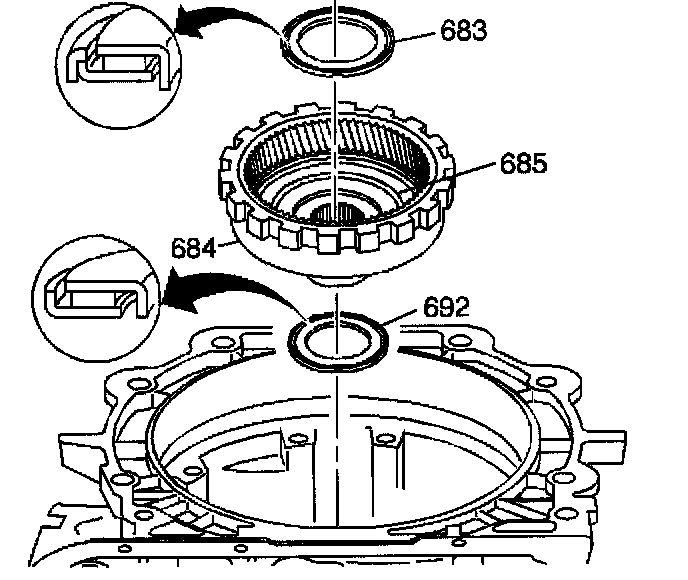 683
685
684
692