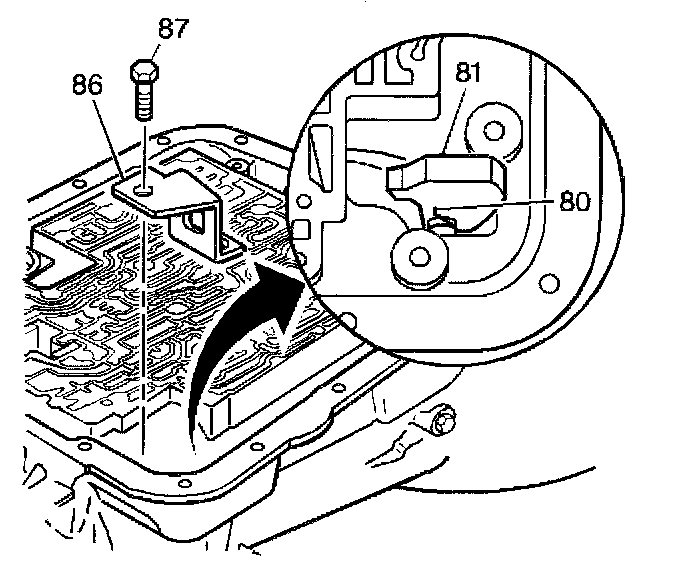 87
86
81
80