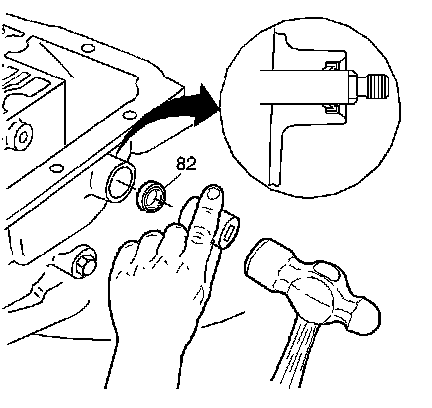 82