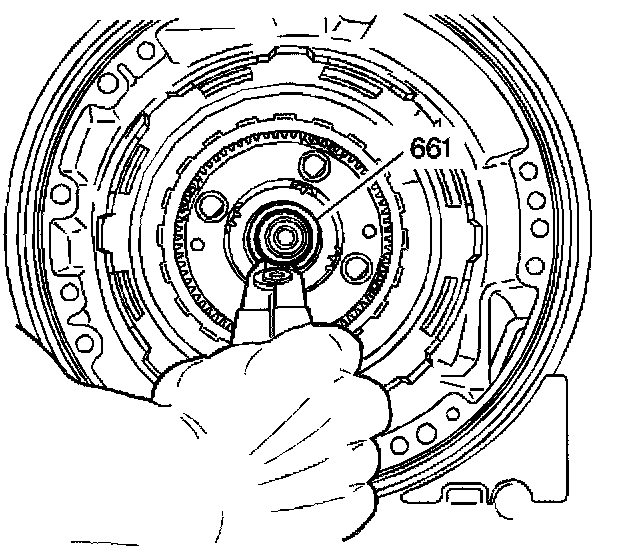 661