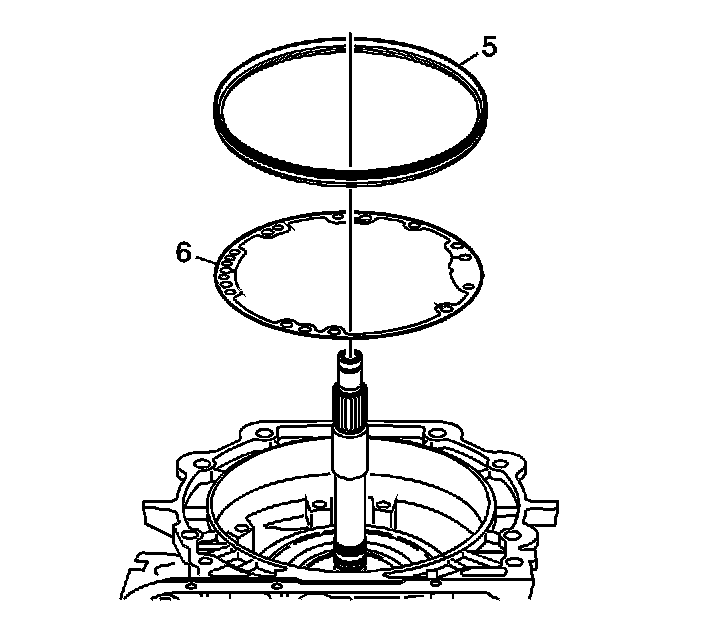 5
6