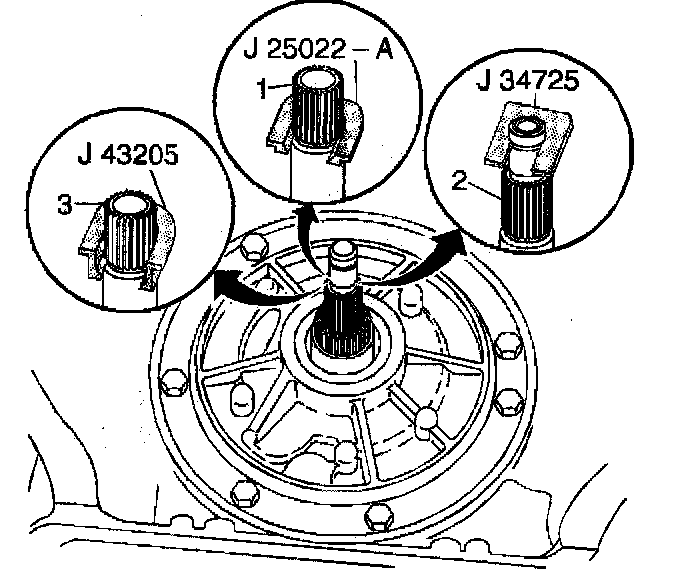 J 25022 – A
1
J 34725
2
J 43205
3