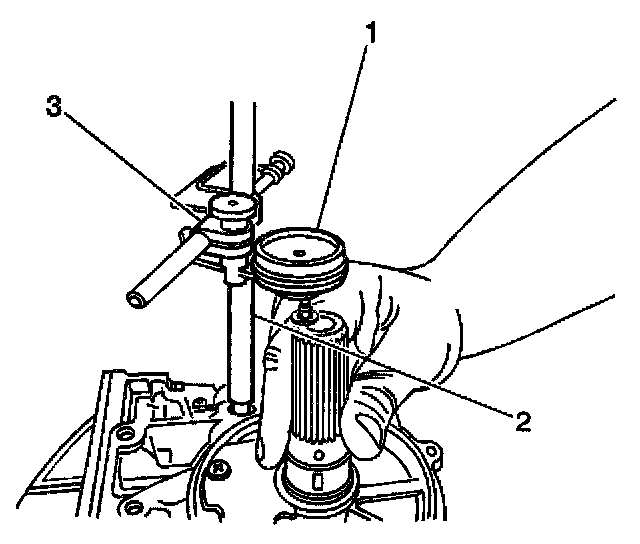 1
3
2