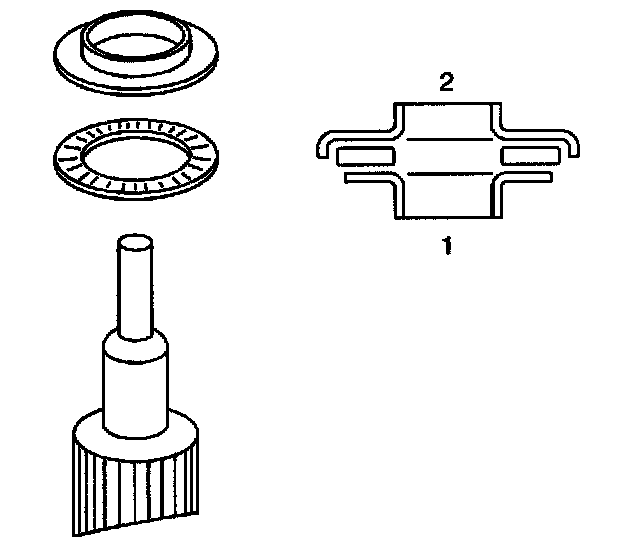 2

1