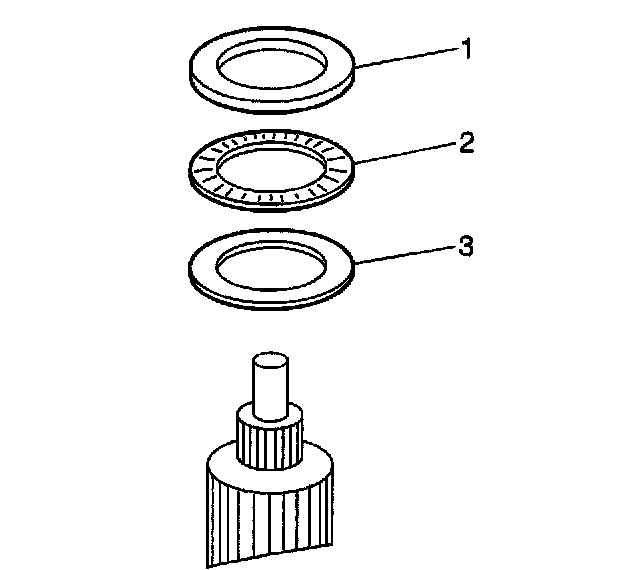 1
2
3