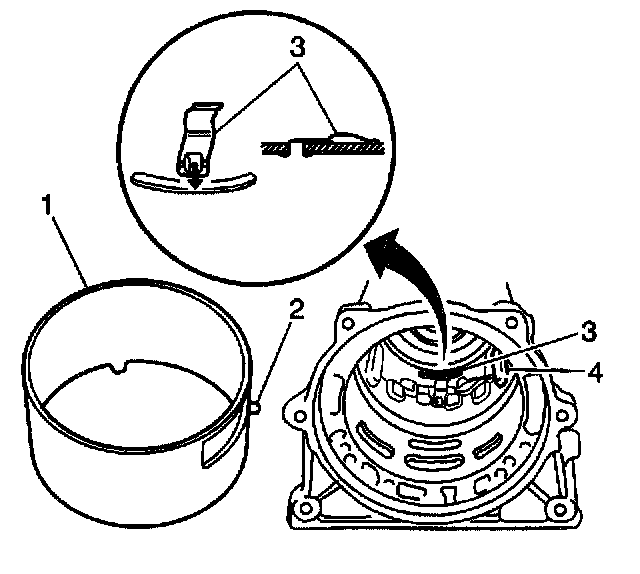 3
1
2
3
4