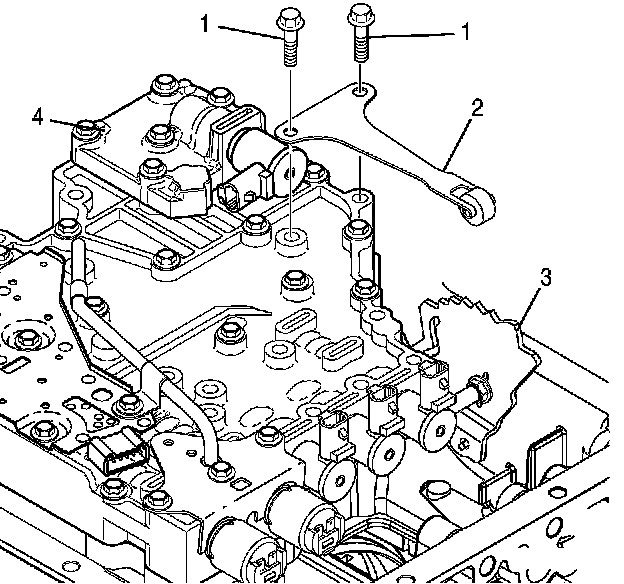 1
1
2
4
3